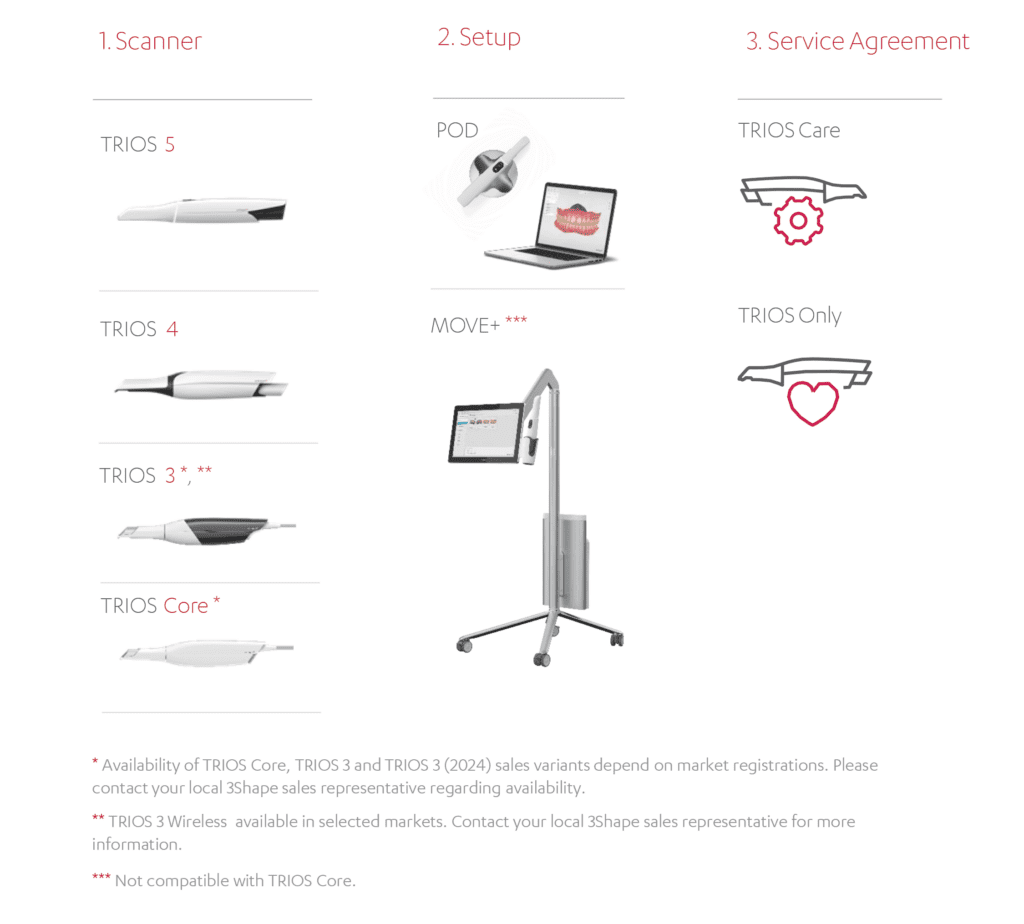 1. Scanner

TRIOS 5

TRIOS 4

TRIOS 3 *, **

TRIOS Core *

2. Setup

POD

MOVE+ ***

3. Service Agreement

TRIOS Care

TRIOS Only

* Availability of TRIOS Core, TRIOS 3 and TRIOS 3 (2024) sales variants depend on market registrations. Please contact your local 3Shape sales representative regarding availability.

** TRIOS 3 Wireless available in selected markets. Contact your local 3Shape sales representative for more information.

*** Not compatible with TRIOS Core.